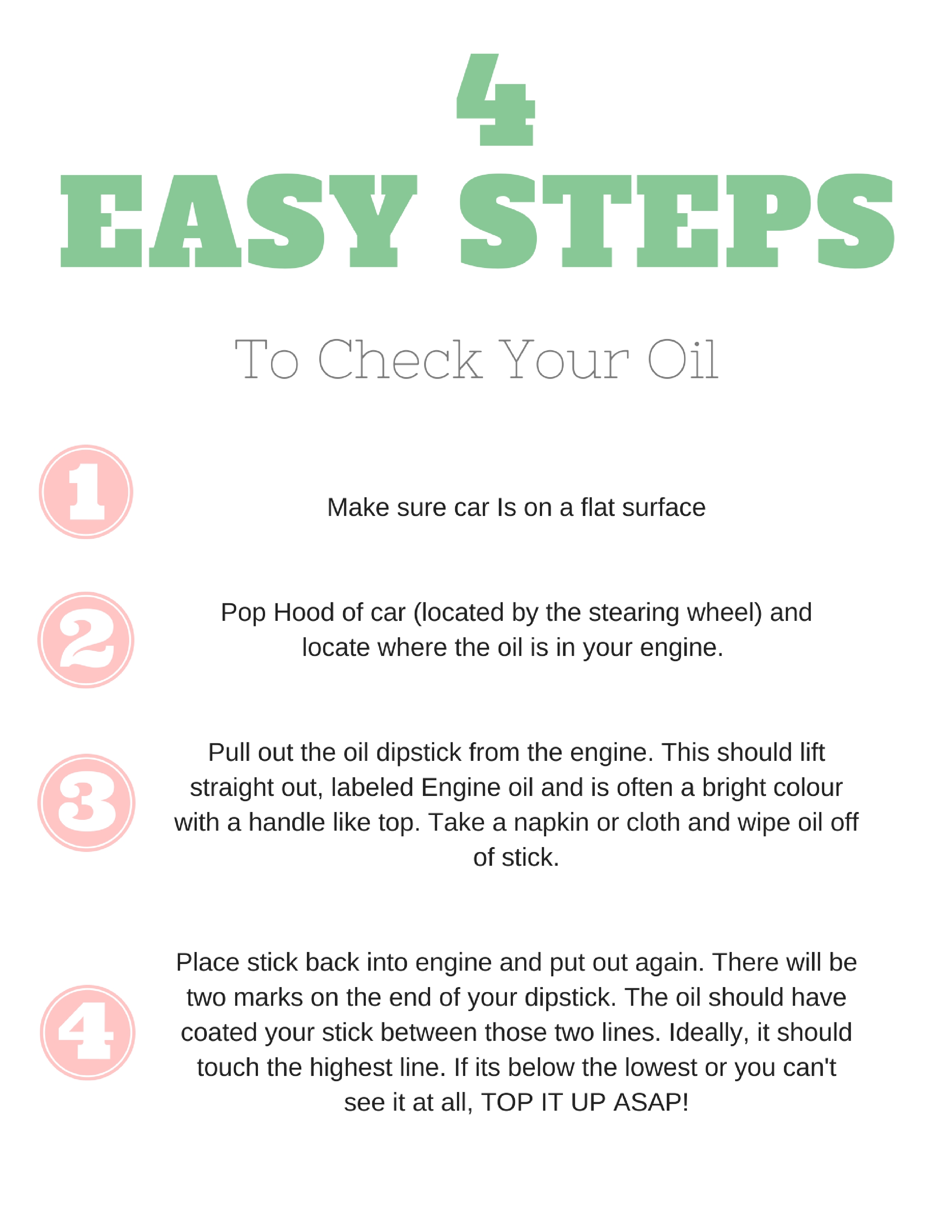 4
EASY STEPS

To Check Your Oil

1

Make sure car Is on a flat surface

2

Pop Hood of car (located by the stearing wheel) and locate where the oil is in your engine.

3

Pull out the oil dipstick from the engine. This should lift straight out, labeled Engine oil and is often a bright colour with a handle like top. Take a napkin or cloth and wipe oil off of stick.

4

Place stick back into engine and put out again. There will be two marks on the end of your dipstick. The oil should have coated your stick between those two lines. Ideally, it should touch the highest line. If its below the lowest or you can't see it at all, TOP IT UP ASAP!